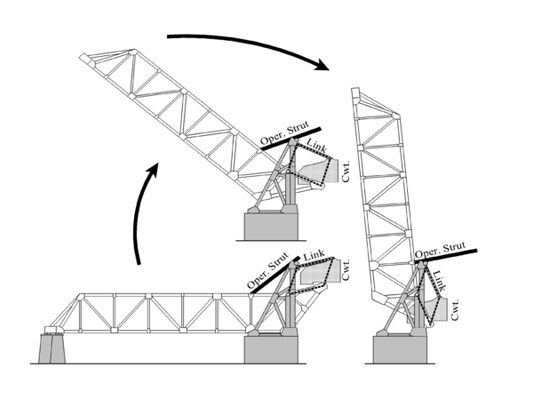 Oper. Strut
Link
Cwt.
Oper. Strut
Link
Cwt.
Oper. Strut
Link
Cwt.