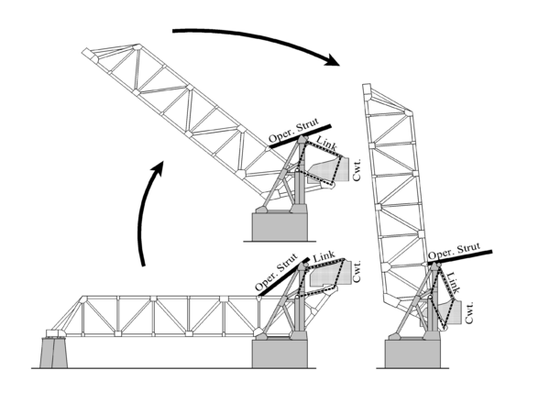 Oper. Strut
Link
Cwt.

Oper. Strut
Link
Cwt.

Oper. Strut
Link
Cwt.